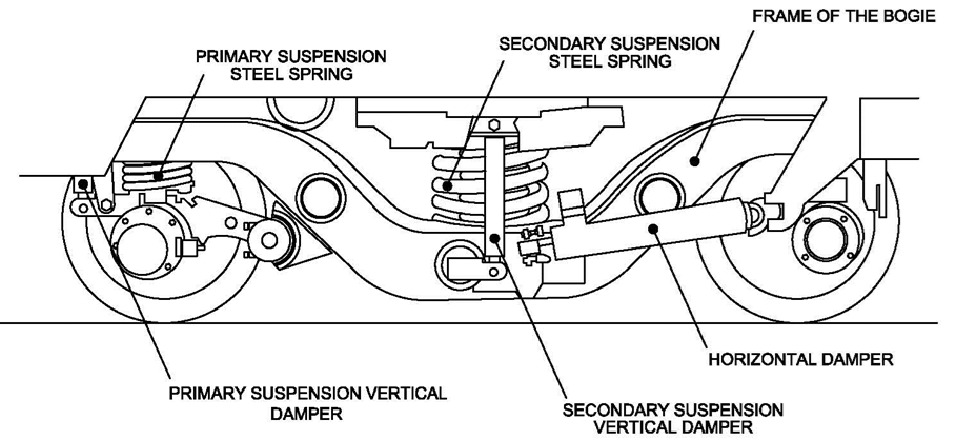 FRAME OF THE BOGIE

PRIMARY SUSPENSION STEEL SPRING

SECONDARY SUSPENSION STEEL SPRING

HORIZONTAL DAMPER

PRIMARY SUSPENSION VERTICAL DAMPER

SECONDARY SUSPENSION VERTICAL DAMPER